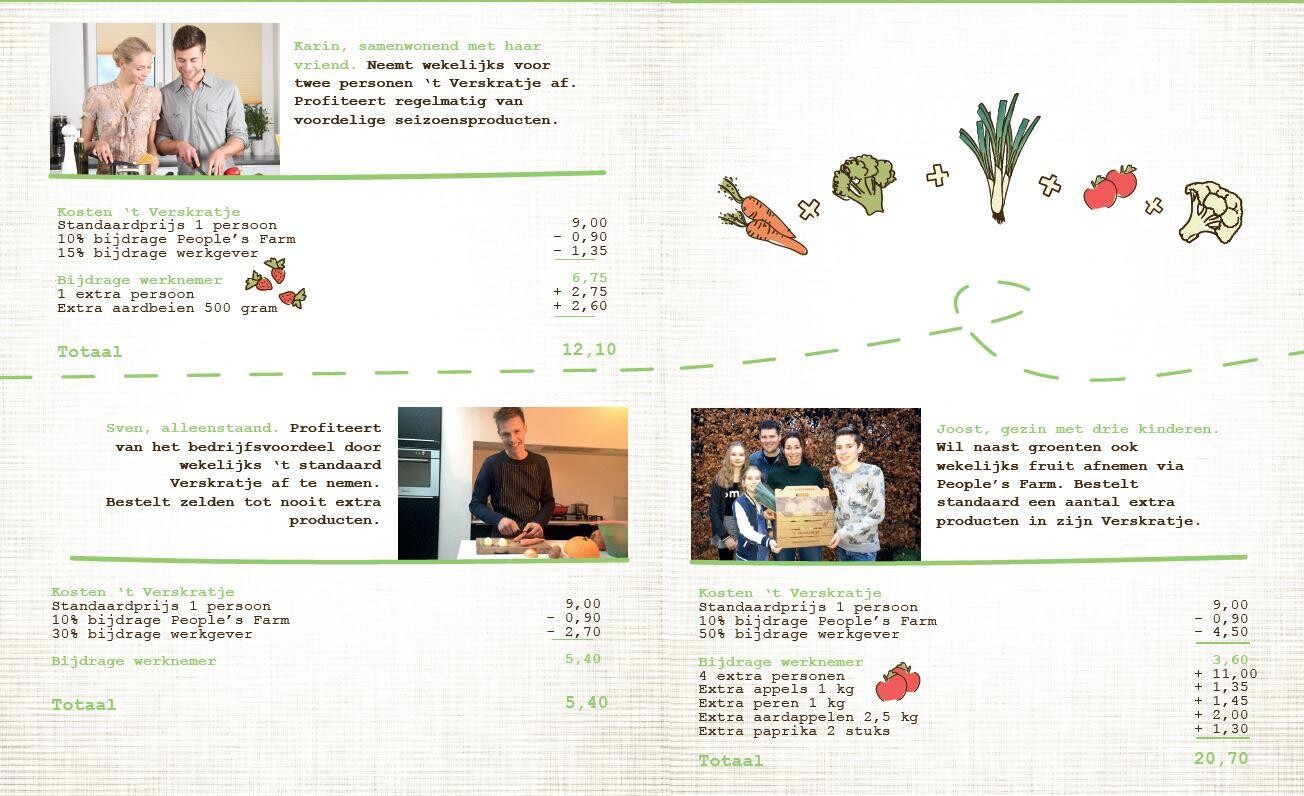 Karin, samenwonend met haar vriend. Neemt wekelijks voor twee personen 't Verskratje af. Profiteert regelmatig van voordelige seizoensproducten.

| Kosten 't Verskratje | |
|---|---|
| Standaardprijs 1 persoon | 9,00 |
| 10% bijdrage People's Farm | - 0,90 |
| 15% bijdrage werkgever | - 1,35 |
| Bijdrage werknemer | 6,75 |
| 1 extra persoon | + 2,75 |
| Extra aardbeien 500 gram | + 2,60 |
| Totaal | 12,10 |

Sven, alleenstaand. Profiteert van het bedrijfsvoordeel door wekelijks 't standaard Verskratje af te nemen. Bestelt zelden tot nooit extra producten.

| Kosten 't Verskratje | |
|---|---|
| Standaardprijs 1 persoon | 9,00 |
| 10% bijdrage People's Farm | - 0,90 |
| 30% bijdrage werkgever | - 2,70 |
| Bijdrage werknemer | 5,40 |
| Totaal | 5,40 |

Joost, gezin met drie kinderen. Wil naast groenten ook wekelijks fruit afnemen via People's Farm. Bestelt standaard een aantal extra producten in zijn Verskratje.

| Kosten 't Verskratje | |
|---|---|
| Standaardprijs 1 persoon | 9,00 |
| 10% bijdrage People's Farm | - 0,90 |
| 50% bijdrage werkgever | - 4,50 |
| Bijdrage werknemer | 3,60 |
| 4 extra personen | + 11,00 |
| Extra appels 1 kg | + 1,35 |
| Extra peren 1 kg | + 1,45 |
| Extra aardappelen 2,5 kg | + 2,00 |
| Extra paprika 2 stuks | + 1,30 |
| Totaal | 20,70 |